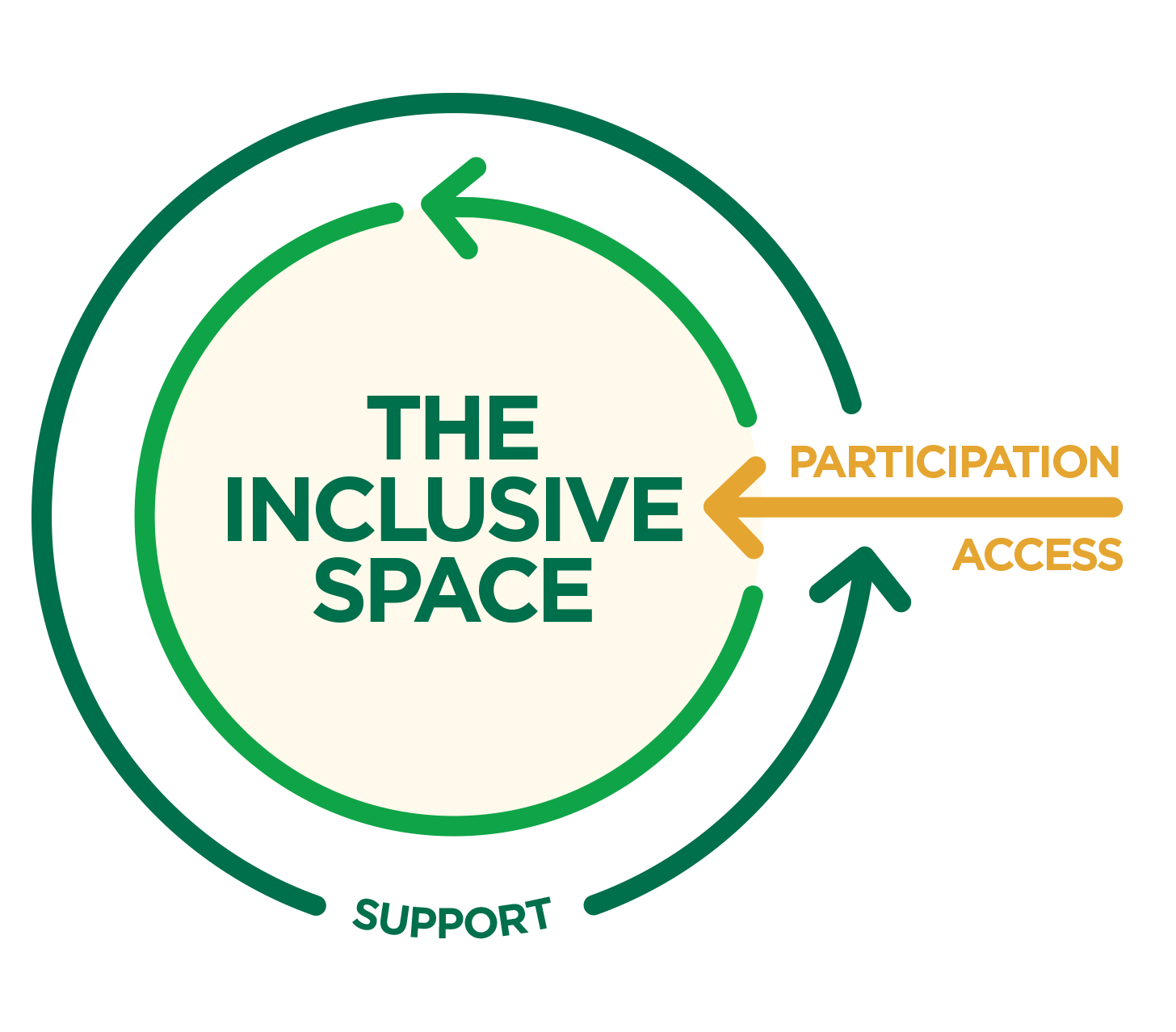 THE INCLUSIVE SPACE

PARTICIPATION

ACCESS

SUPPORT